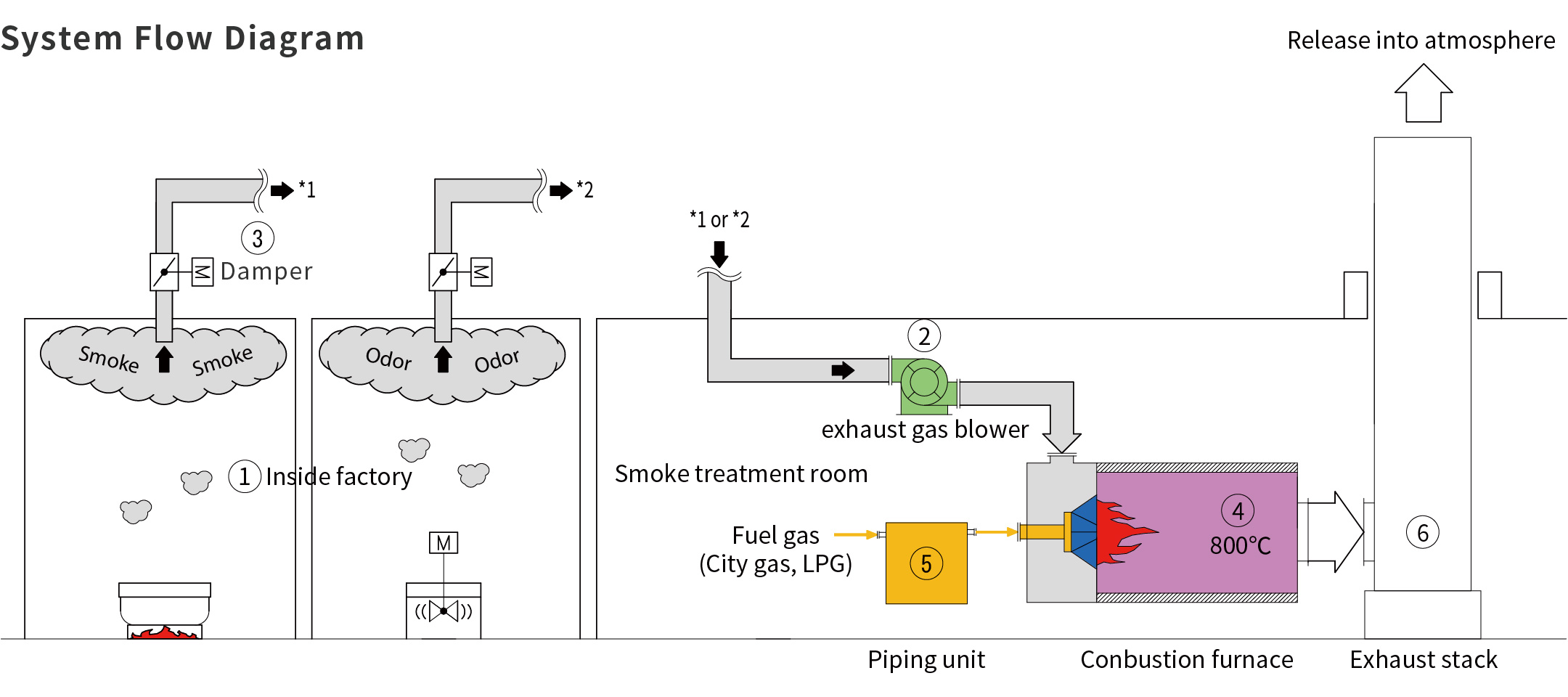 System Flow Diagram

Release into atmosphere

*1

*2

*1 or *2

3

M Damper

M

Smoke

Smoke

Odor

Odor

2

exhaust gas blower

1 Inside factory

Smoke treatment room

M

Fuel gas
(City gas, LPG)

5

4
800°C

6

Piping unit

Conbustion furnace

Exhaust stack